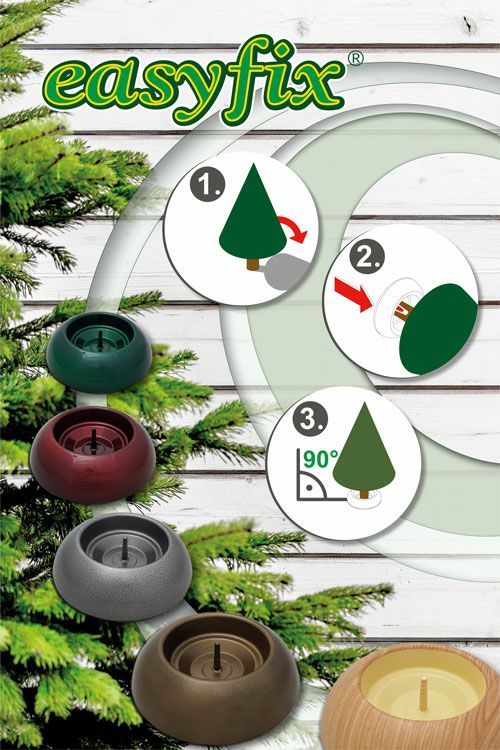 easyfix®

1.

2.

3.

90°